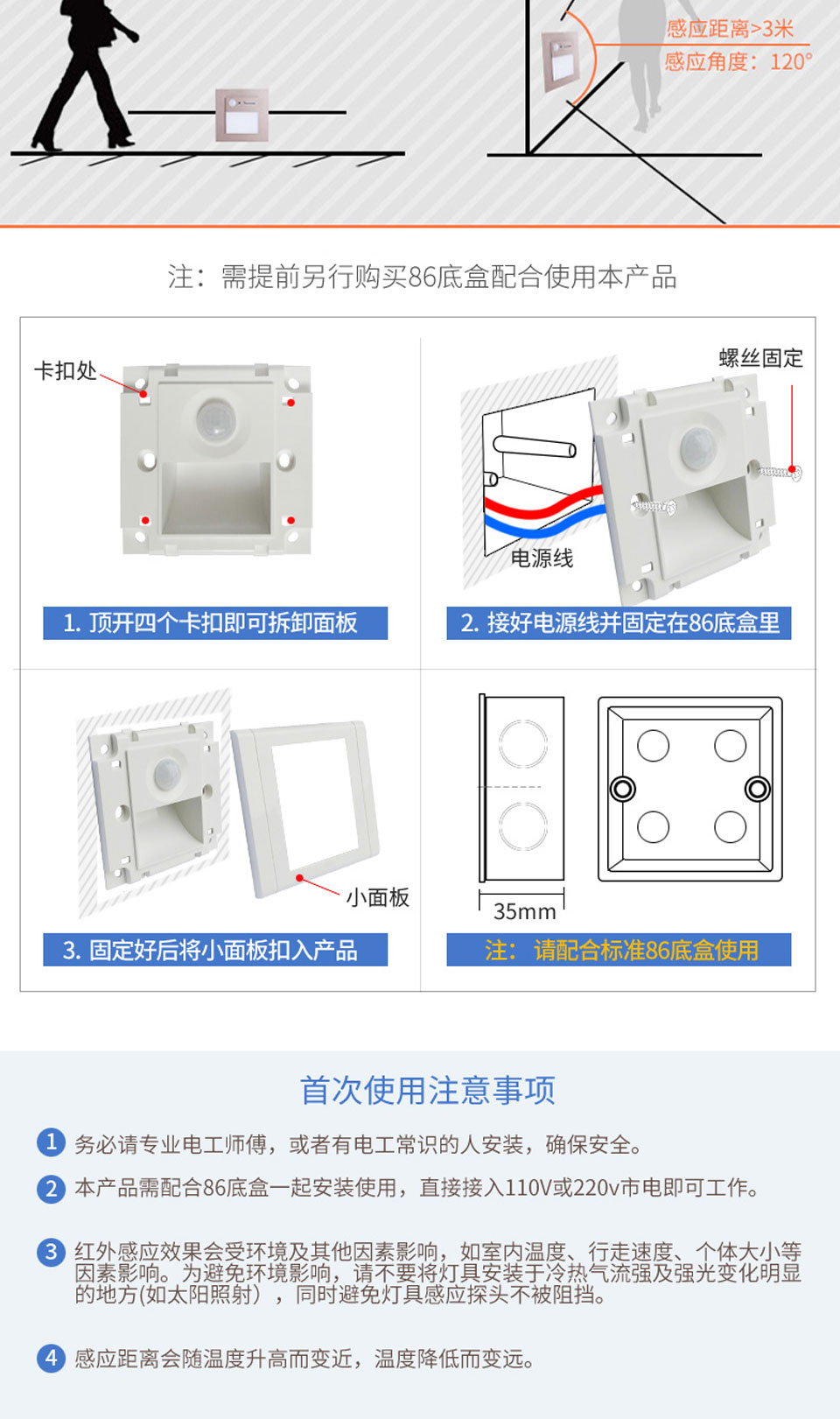 感应距离>3米
感应角度：120°

注：需提前另行购买86底盒配合使用本产品

卡扣处

1. 顶开四个卡扣即可拆卸面板

螺丝固定

电源线

2. 接好电源线并固定在86底盒里

小面板

3. 固定好后将小面板扣入产品

35mm

注：请配合标准86底盒使用

首次使用注意事项

1 务必请专业电工师傅，或者有电工常识的人安装，确保安全。

2 本产品需配合86底盒一起安装使用，直接接入110V或220v市电即可工作。

3 红外感应效果会受环境及其他因素影响，如室内温度、行走速度、个体大小等因素影响。为避免环境影响，请不要将灯具安装于冷热气流强及强光变化明显的地方(如太阳照射），同时避免灯具感应探头不被阻挡。

4 感应距离会随温度升高而变近，温度降低而变远。