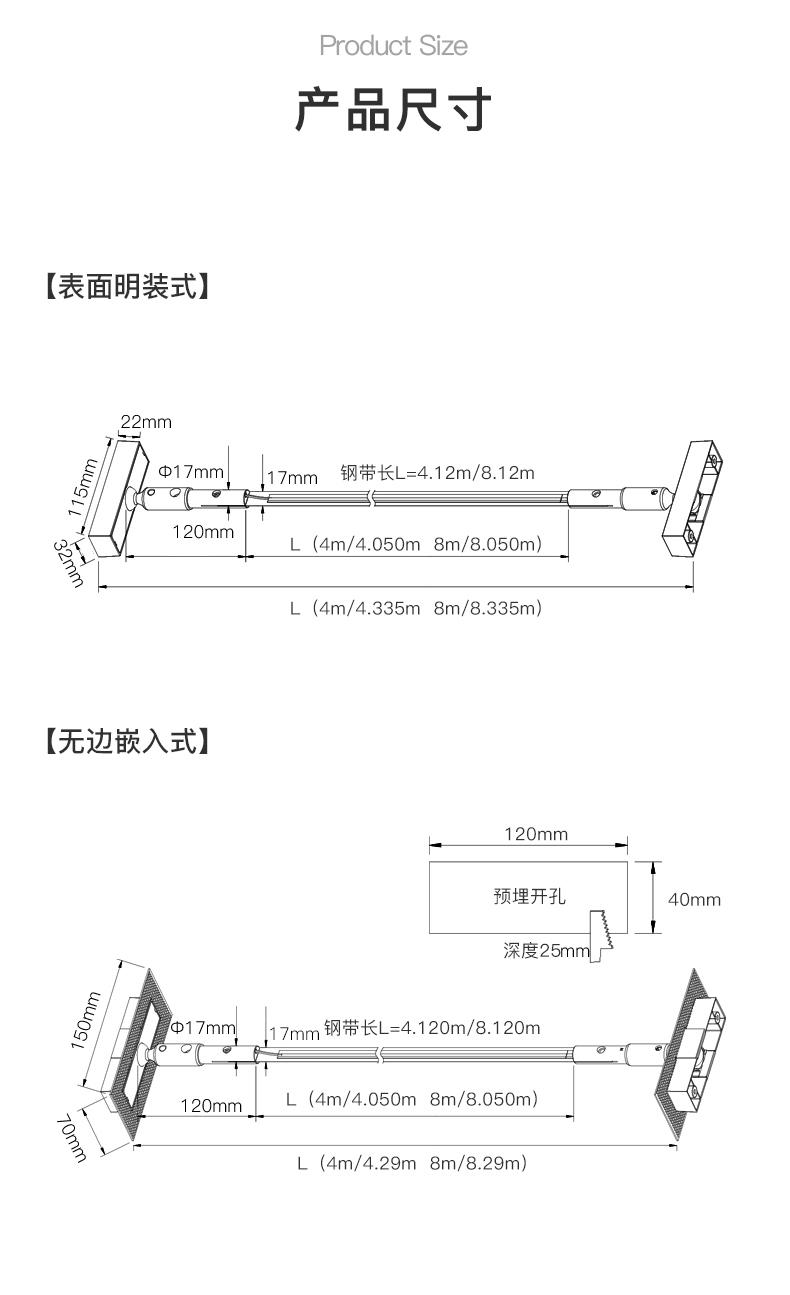 Product Size

产品尺寸

【表面明装式】

22mm

115mm

32mm

Φ17mm

17mm

钢带长L=4.12m/8.12m

120mm

L（4m/4.050m 8m/8.050m）

L（4m/4.335m 8m/8.335m）

【无边嵌入式】

120mm

预埋开孔

40mm

深度25mm

150mm

70mm

Φ17mm

17mm

钢带长L=4.120m/8.120m

120mm

L（4m/4.050m 8m/8.050m）

L（4m/4.29m 8m/8.29m）