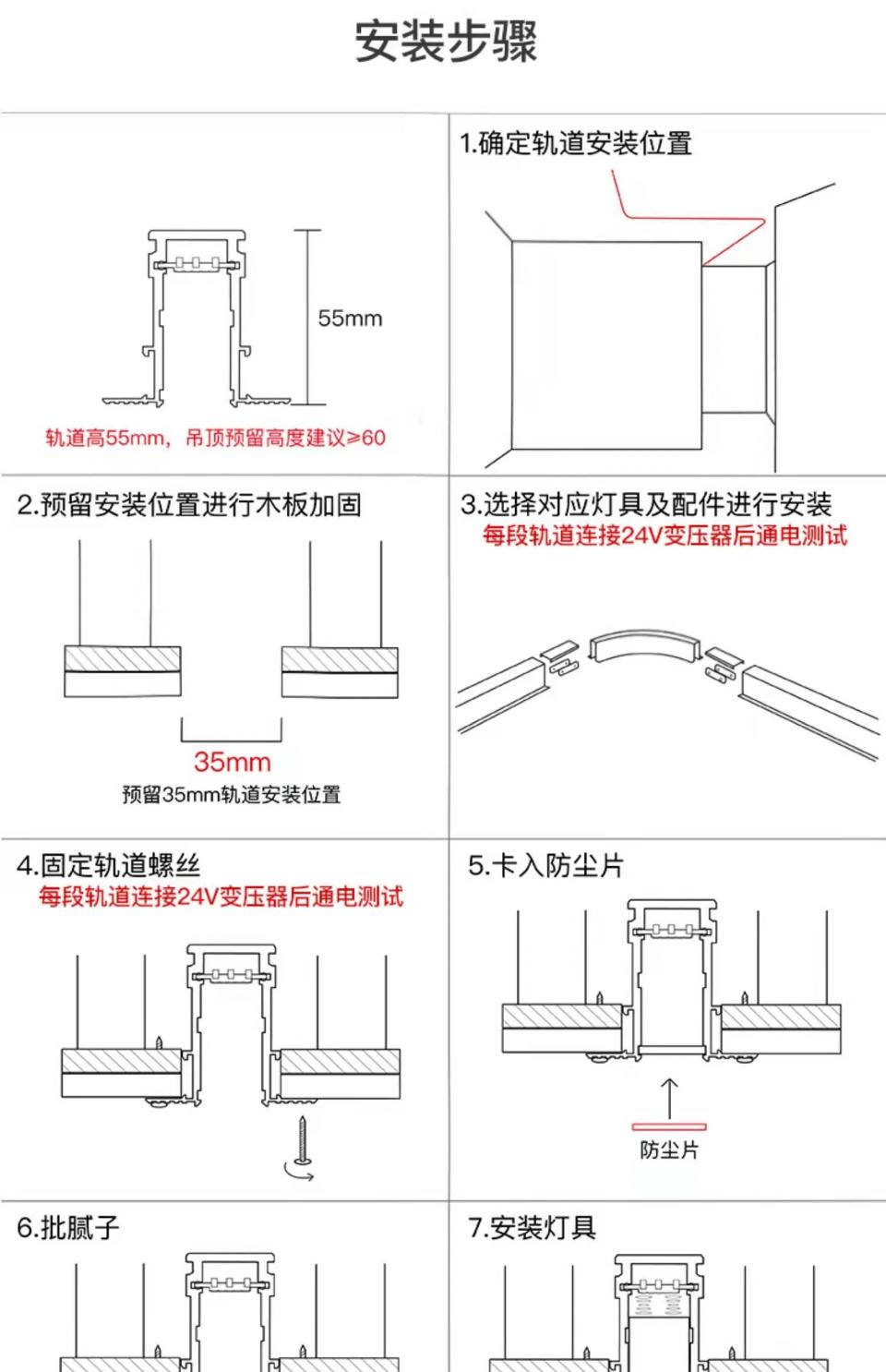 安装步骤

55mm

轨道高55mm，吊顶预留高度建议≥60

1.确定轨道安装位置

2.预留安装位置进行木板加固

35mm

预留35mm轨道安装位置

3.选择对应灯具及配件进行安装

每段轨道连接24V变压器后通电测试

4.固定轨道螺丝

每段轨道连接24V变压器后通电测试

5.卡入防尘片

防尘片

6.批腻子

7.安装灯具