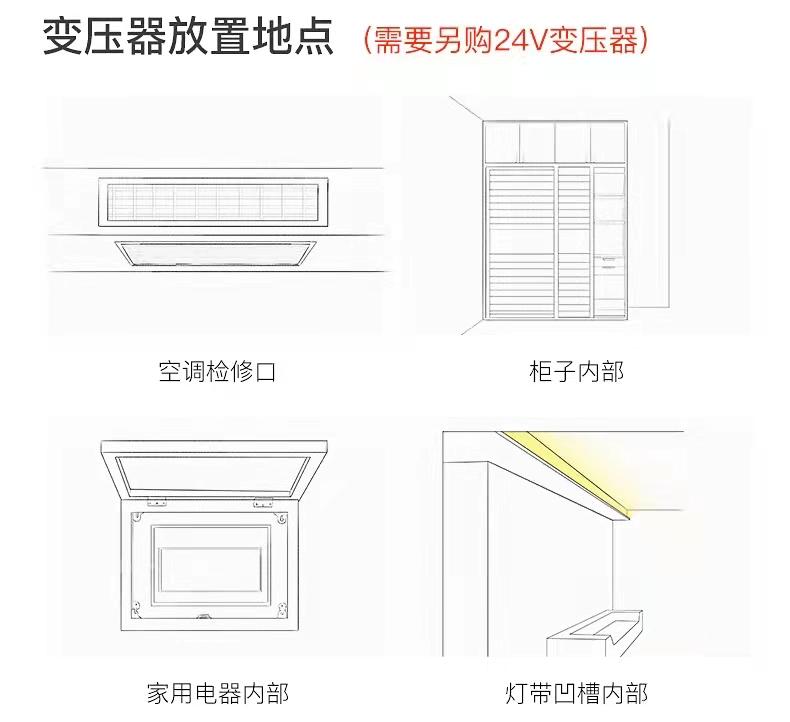 变压器放置地点 （需要另购24V变压器）

空调检修口

柜子内部

家用电器内部

灯带凹槽内部