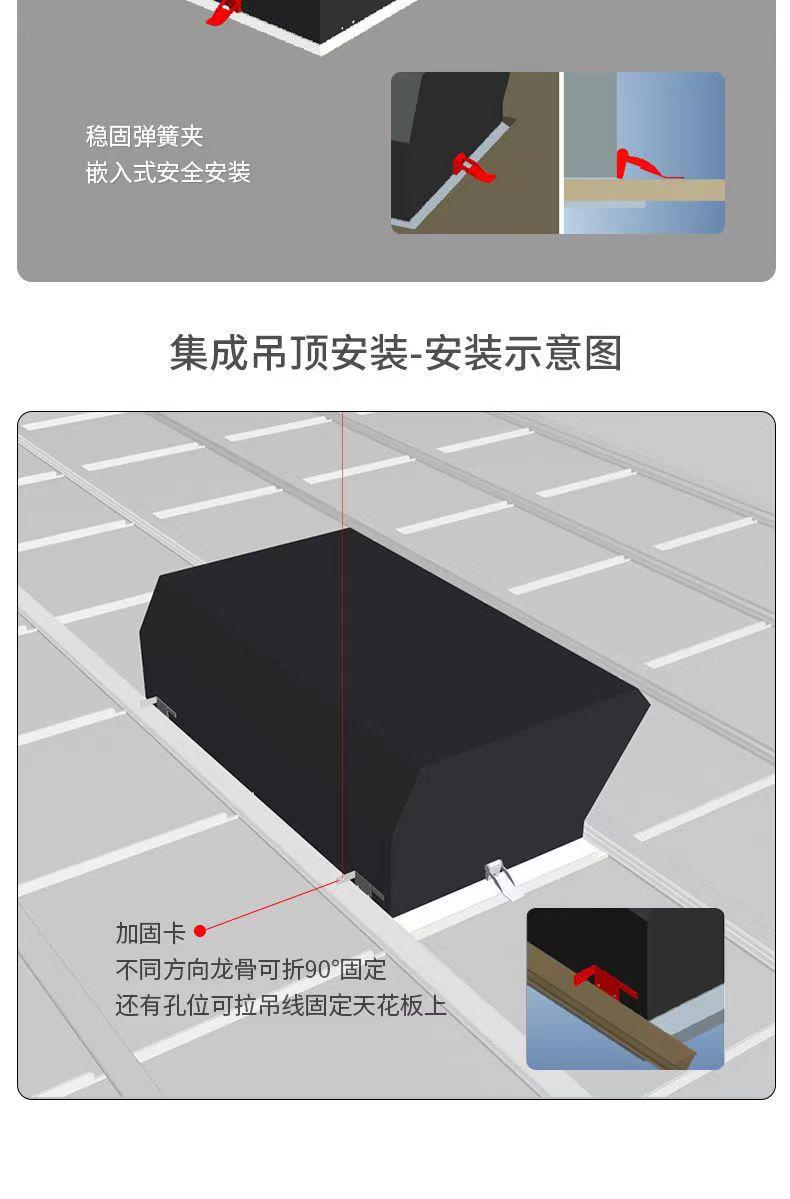 稳固弹簧夹
嵌入式安全安装

集成吊顶安装-安装示意图

加固卡
不同方向龙骨可折90°固定
还有孔位可拉吊线固定天花板上