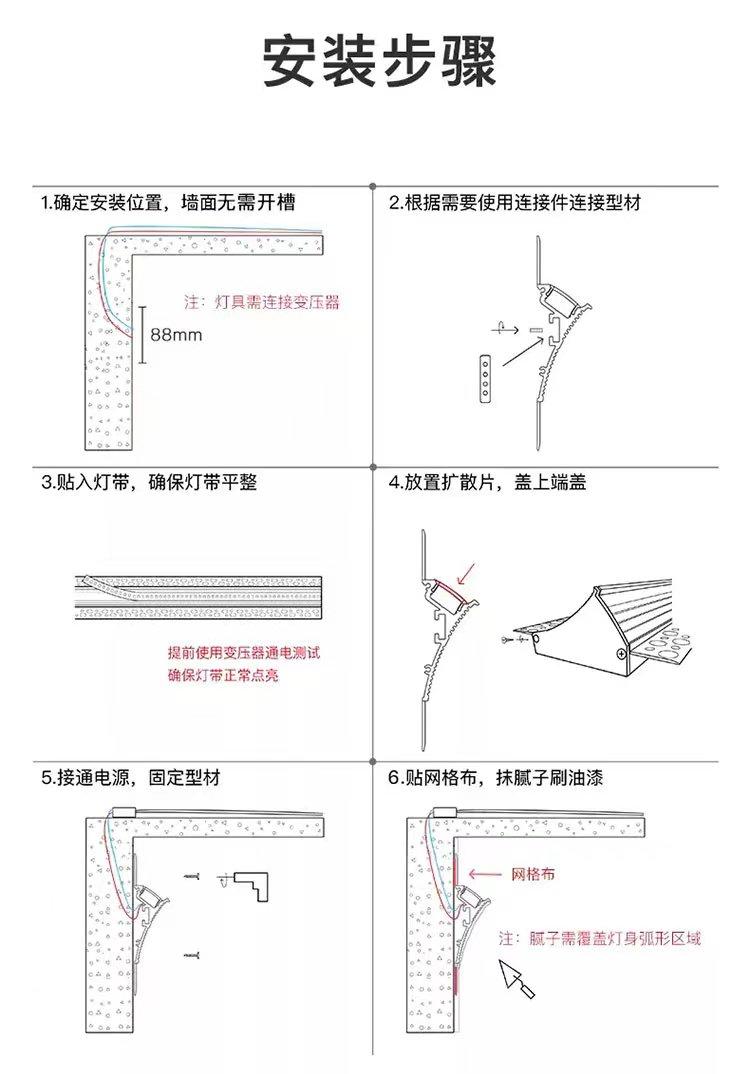 安装步骤

1.确定安装位置，墙面无需开槽

注：灯具需连接变压器

88mm

2.根据需要使用连接件连接型材

3.贴入灯带，确保灯带平整

提前使用变压器通电测试
确保灯带正常点亮

4.放置扩散片，盖上端盖

5.接通电源，固定型材

6.贴网格布，抹腻子刷油漆

网格布

注：腻子需覆盖灯身弧形区域