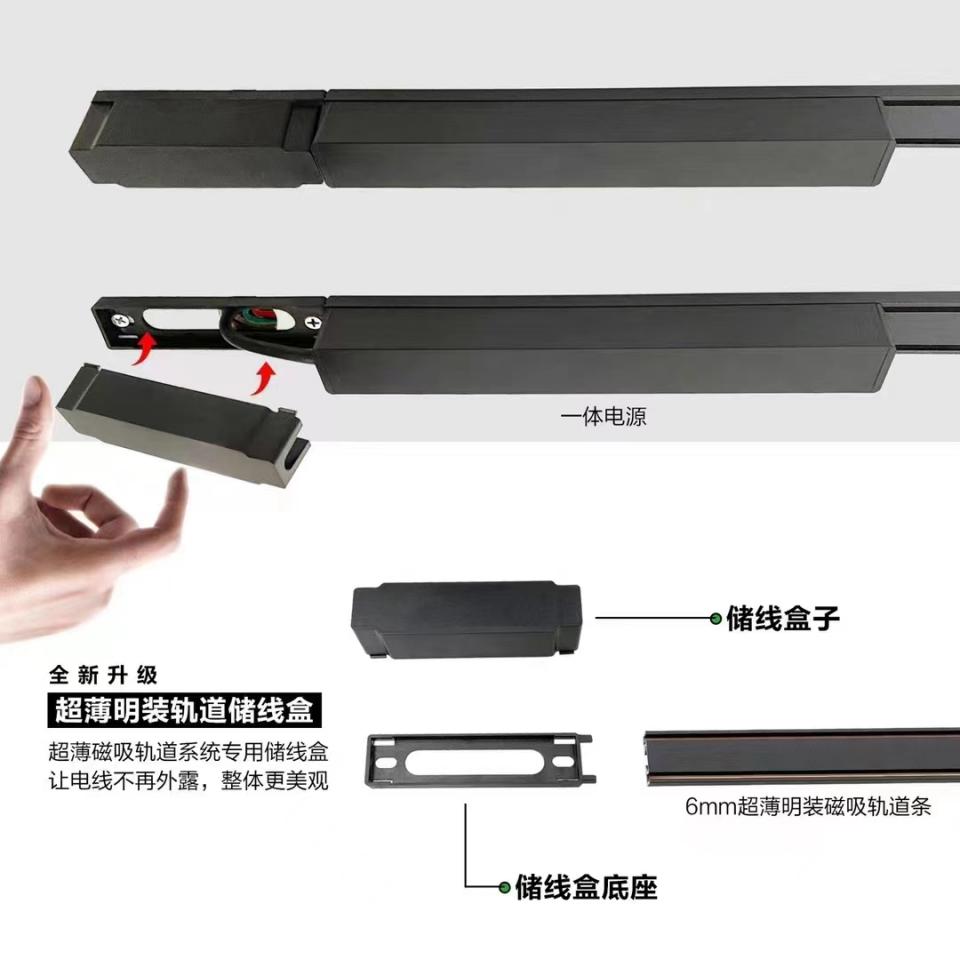 一体电源

储线盒子

全新升级

超薄明装轨道储线盒

超薄磁吸轨道系统专用储线盒
让电线不再外露，整体更美观

6mm超薄明装磁吸轨道条

储线盒底座