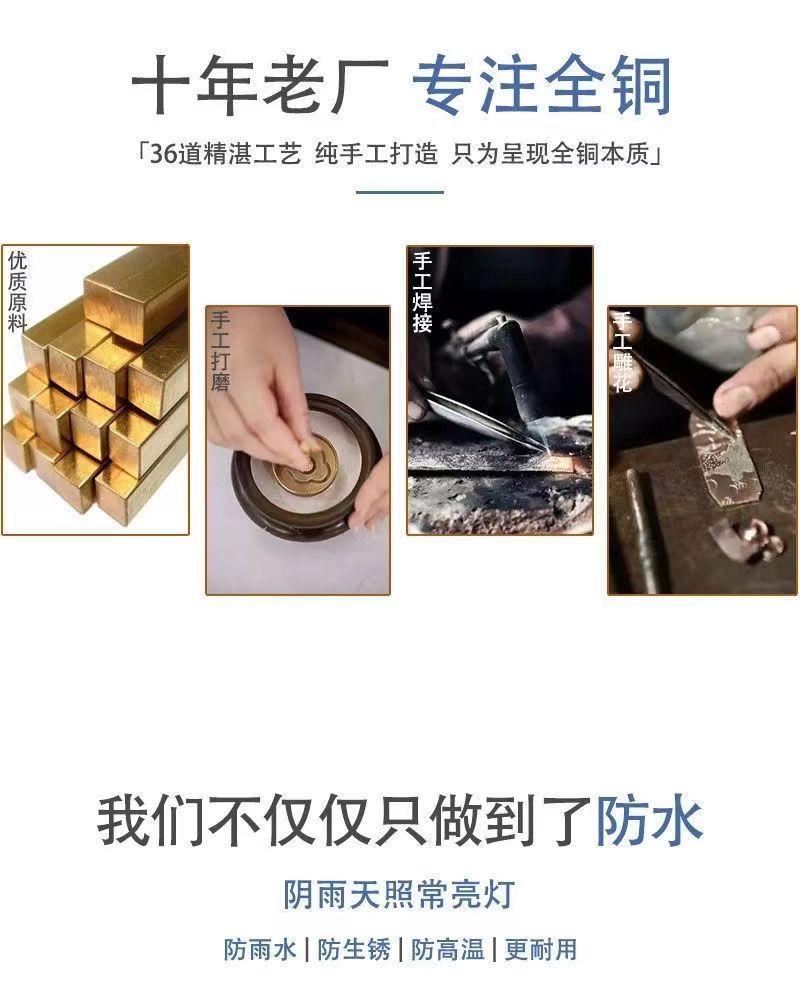 十年老厂 专注全铜

「36道精湛工艺 纯手工打造 只为呈现全铜本质」

优质原料

手工打磨

手工焊接

手工雕花

我们不仅仅只做到了防水

阴雨天照常亮灯

防雨水 | 防生锈 | 防高温 | 更耐用