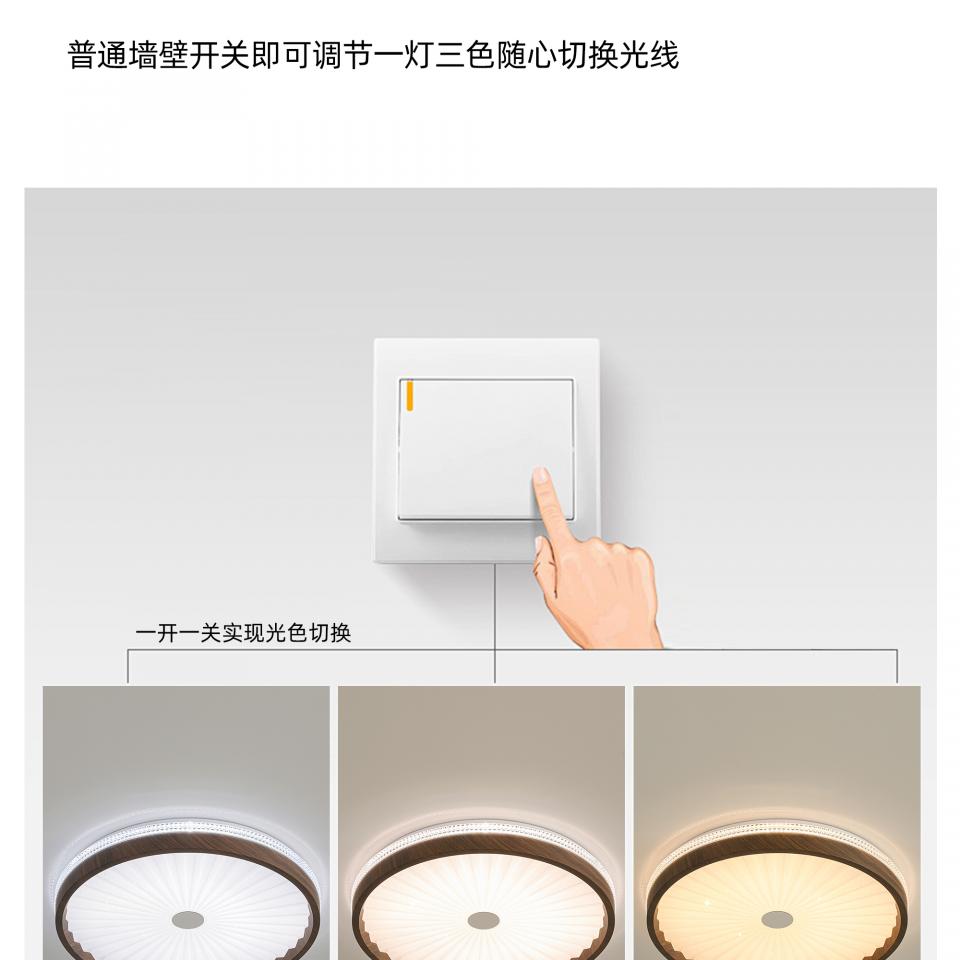 普通墙壁开关即可调节一灯三色随心切换光线

一开一关实现光色切换